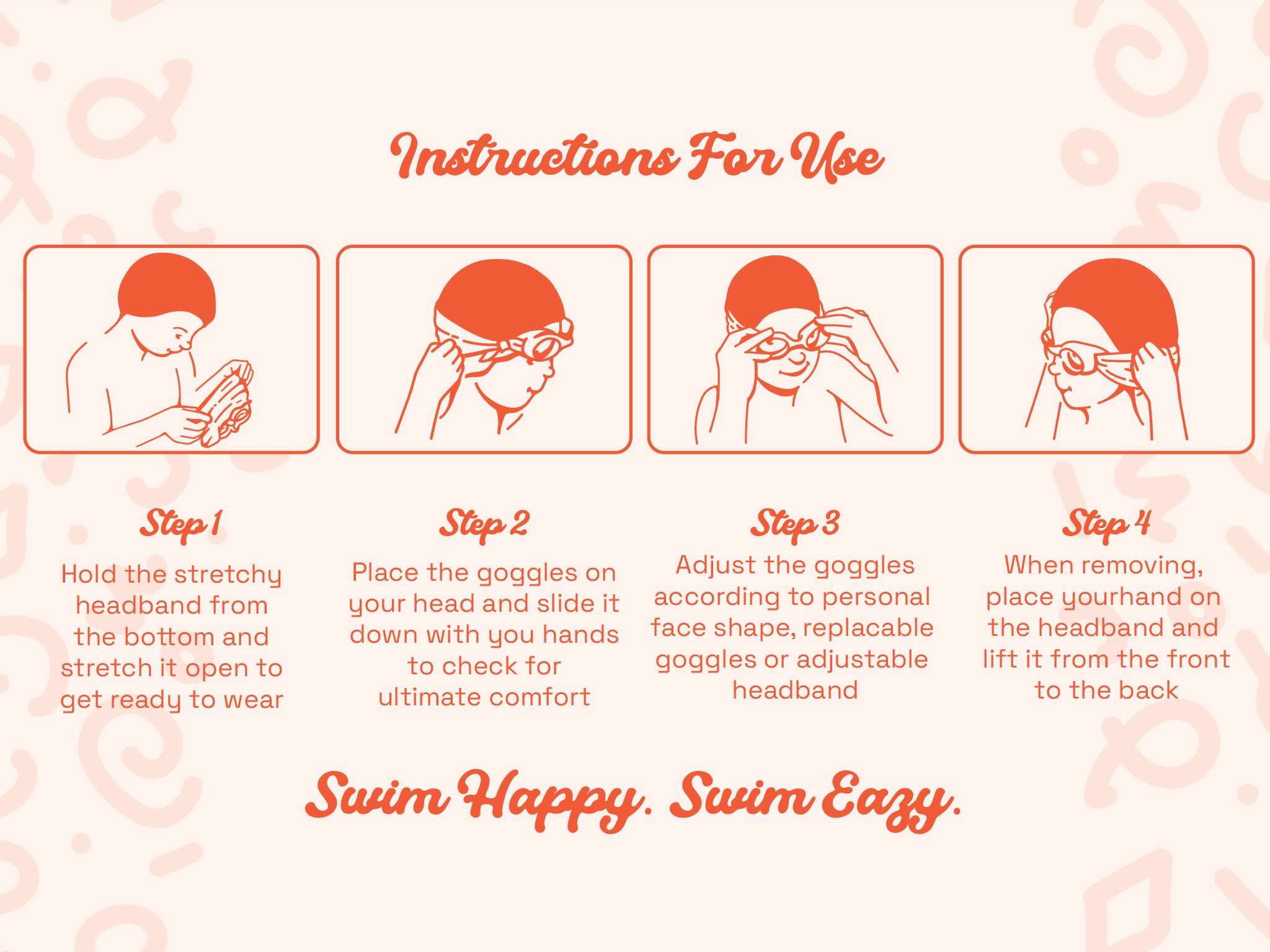 Instructions For Use

Step 1

Hold the stretchy headband from the bottom and stretch it open to get ready to wear

Step 2

Place the goggles on your head and slide it down with you hands to check for ultimate comfort

Step 3

Adjust the goggles according to personal face shape, replacable goggles or adjustable headband

Step 4

When removing, place yourhand on the headband and lift it from the front to the back

Swim Happy. Swim Eazy.